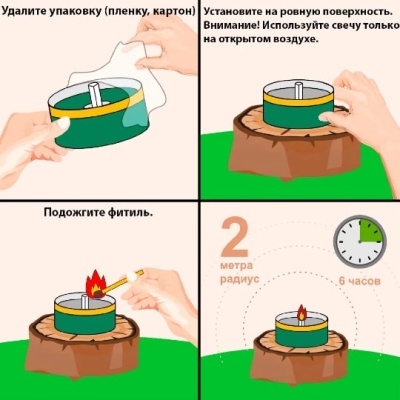 Удалите упаковку (пленку, картон)

Установите на ровную поверхность. Внимание! Используйте свечу только на открытом воздухе.

Подожгите фитиль.

2 метра радиус

6 часов