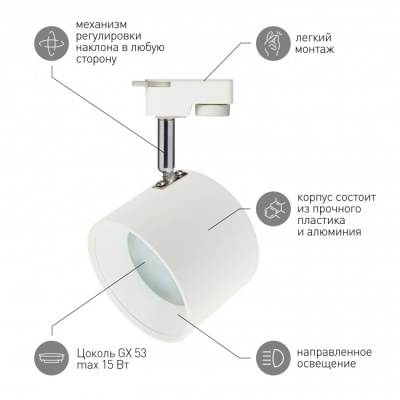 механизм регулировки наклона в любую сторону

легкий монтаж

корпус состоит из прочного пластика и алюминия

Цоколь GX 53 max 15 Вт

направленное освещение