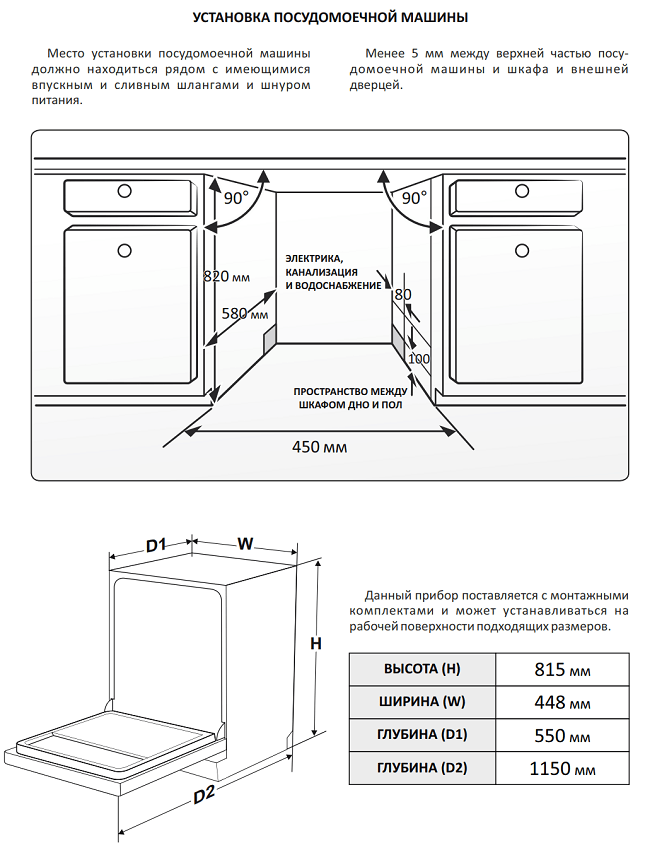 УСТАНОВКА ПОСУДОМОЕЧНОЙ МАШИНЫ

Место установки посудомоечной машины должно находиться рядом с имеющимися впускным и сливным шлангами и шнуром питания.

Менее 5 мм между верхней частью посудомоечной машины и шкафа и внешней дверцей.

90°

90°

820 мм

580 мм

ЭЛЕКТРИКА, КАНАЛИЗАЦИЯ И ВОДОСНАБЖЕНИЕ

80

100

ПРОСТРАНСТВО МЕЖДУ ШКАФОМ ДНО И ПОЛ

450 мм

D1

W

H

D2

Данный прибор поставляется с монтажными комплектами и может устанавливаться на рабочей поверхности подходящих размеров.

| ВЫСОТА (H) | 815 мм |
|---|---|
| ШИРИНА (W) | 448 мм |
| ГЛУБИНА (D1) | 550 мм |
| ГЛУБИНА (D2) | 1150 мм |