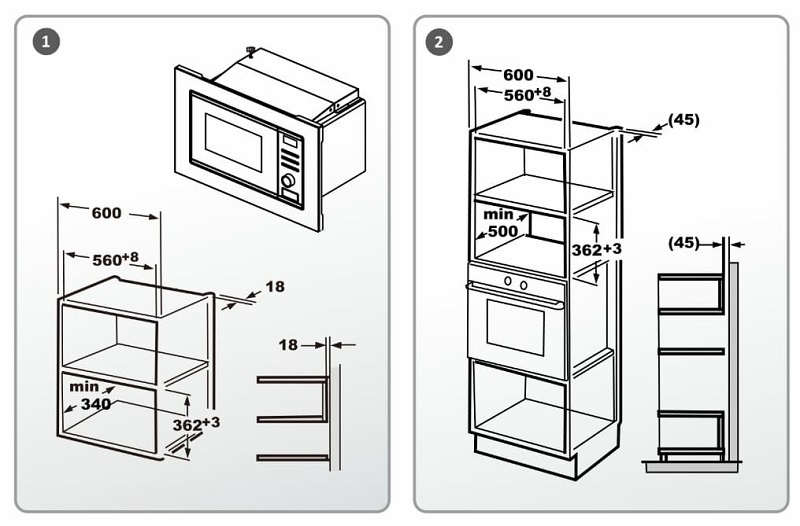 1

600

$560^{+8}$

18

18

min 340

$362^{+3}$

2

600

$560^{+8}$

(45)

min 500

$362^{+3}$

(45)